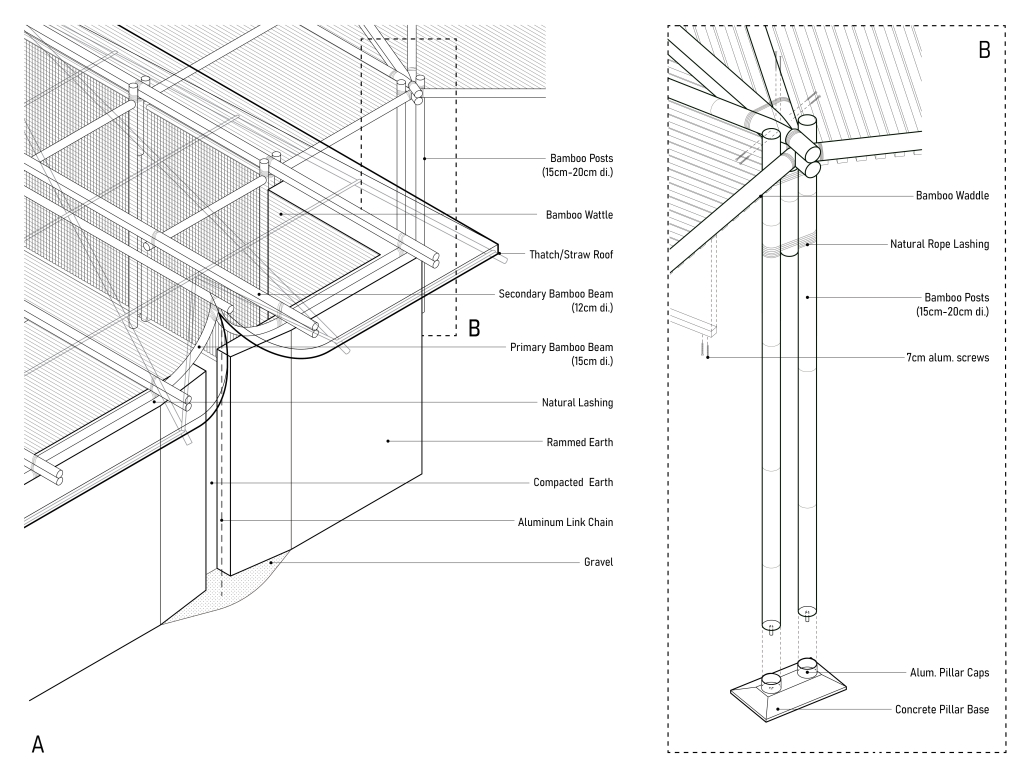 Bamboo Posts
(15cm-20cm di.)

Bamboo Wattle

Thatch/Straw Roof

Secondary Bamboo Beam
(12cm di.)

B

Primary Bamboo Beam
(15cm di.)

Natural Lashing

Rammed Earth

Compacted Earth

Aluminum Link Chain

Gravel

A

B

Bamboo Waddle

Natural Rope Lashing

Bamboo Posts
(15cm-20cm di.)

7cm alum. screws

Alum. Pillar Caps

Concrete Pillar Base