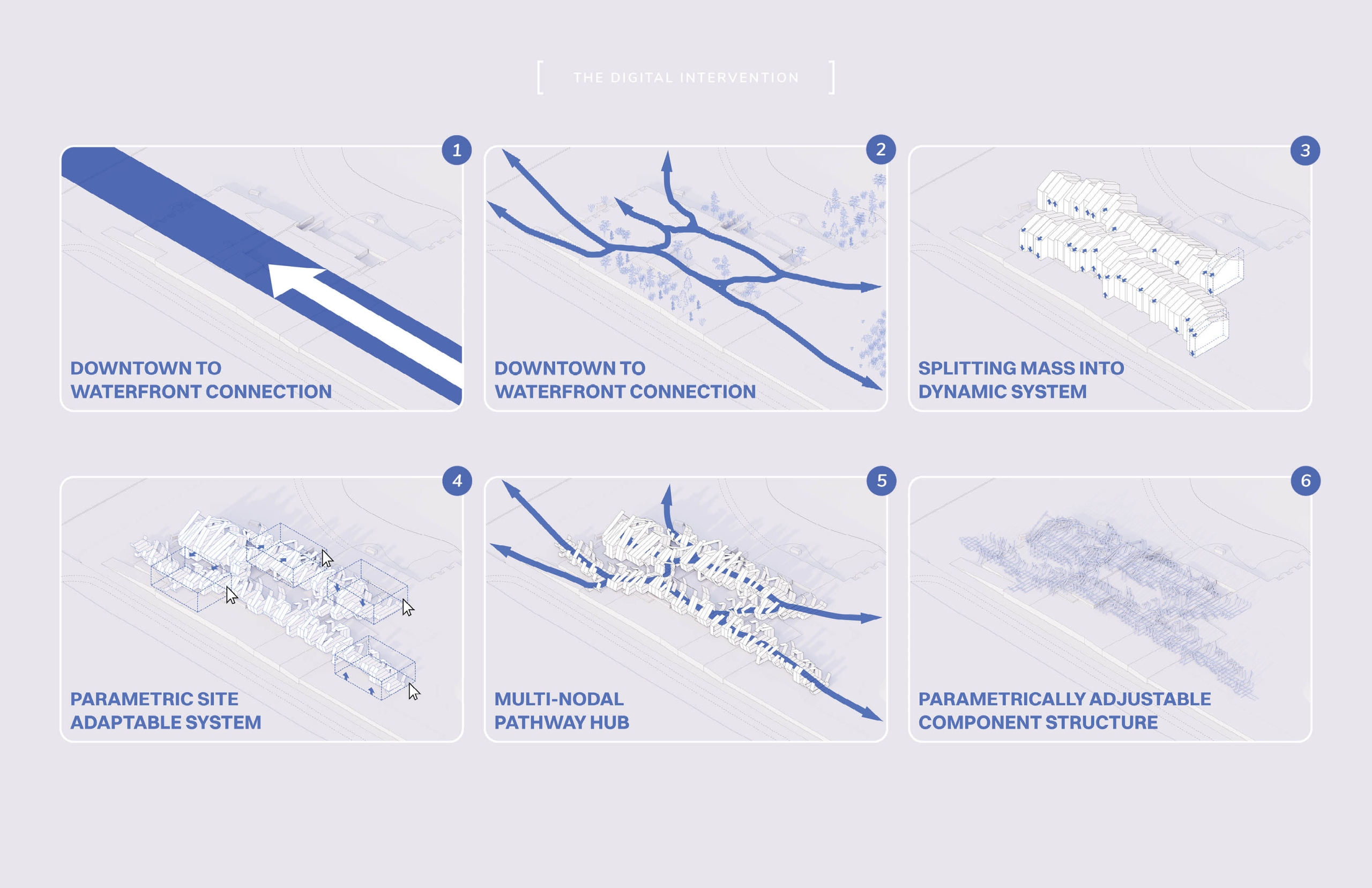 [ THE DIGITAL INTERVENTION ]

1
DOWNTOWN TO WATERFRONT CONNECTION

2
DOWNTOWN TO WATERFRONT CONNECTION

3
SPLITTING MASS INTO DYNAMIC SYSTEM

4
PARAMETRIC SITE ADAPTABLE SYSTEM

5
MULTI-NODAL PATHWAY HUB

6
PARAMETRICALLY ADJUSTABLE COMPONENT STRUCTURE