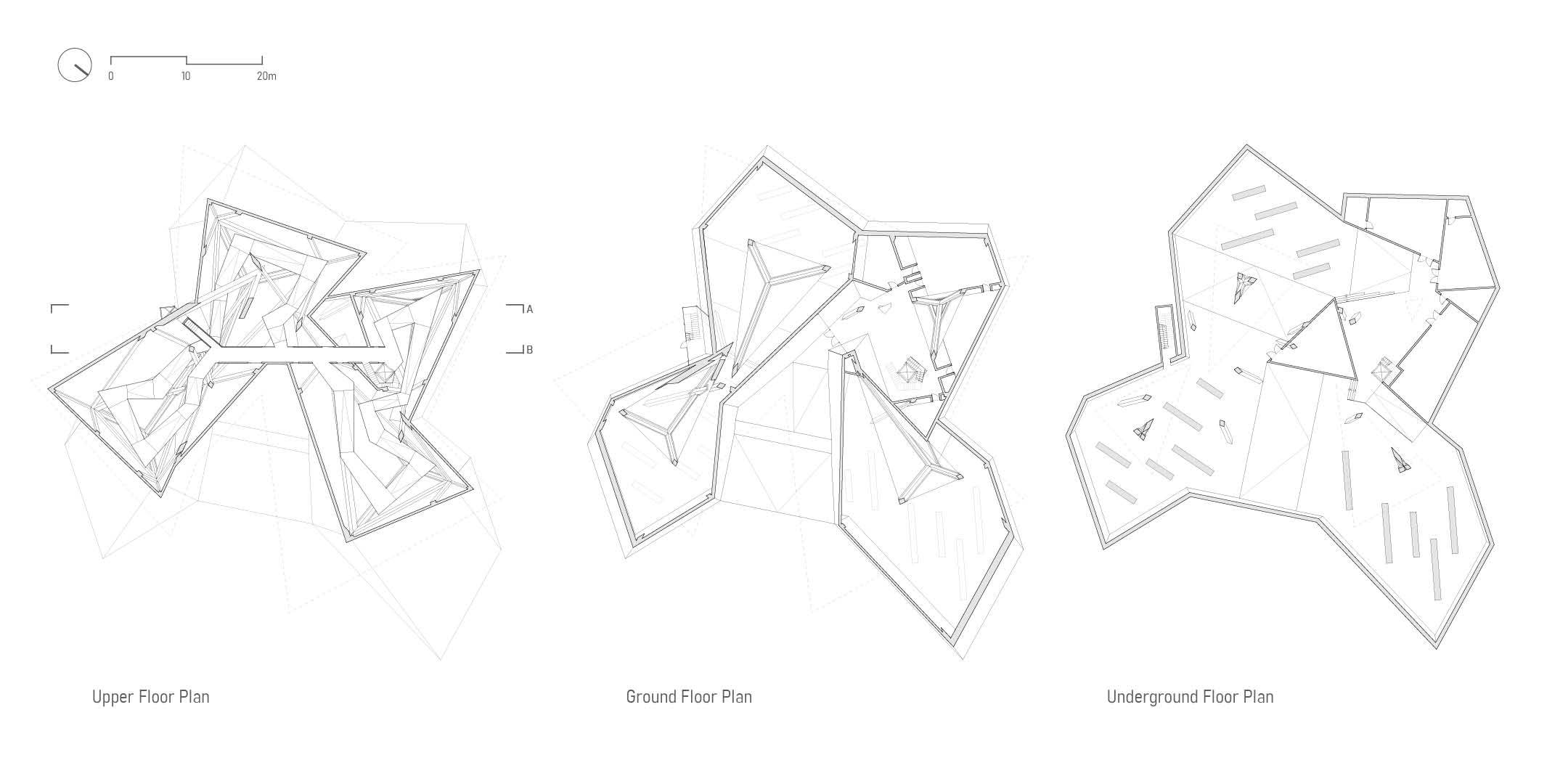 0 10 20m

A

B

Upper Floor Plan

Ground Floor Plan

Underground Floor Plan