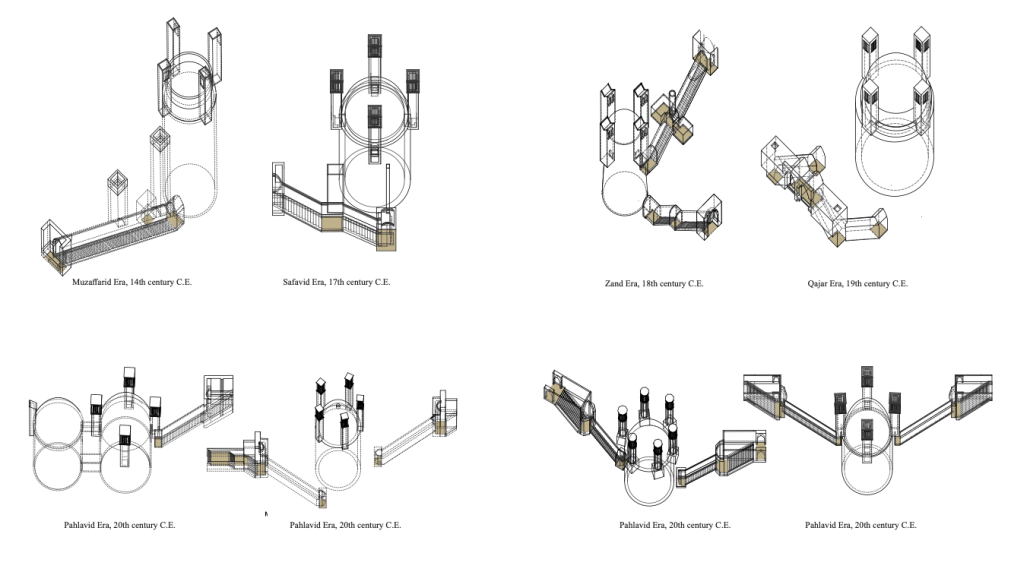 Muzaffarid Era, 14th century C.E.

Safavid Era, 17th century C.E.

Zand Era, 18th century C.E.

Qajar Era, 19th century C.E.

Pahlavid Era, 20th century C.E.

Pahlavid Era, 20th century C.E.

Pahlavid Era, 20th century C.E.

Pahlavid Era, 20th century C.E.