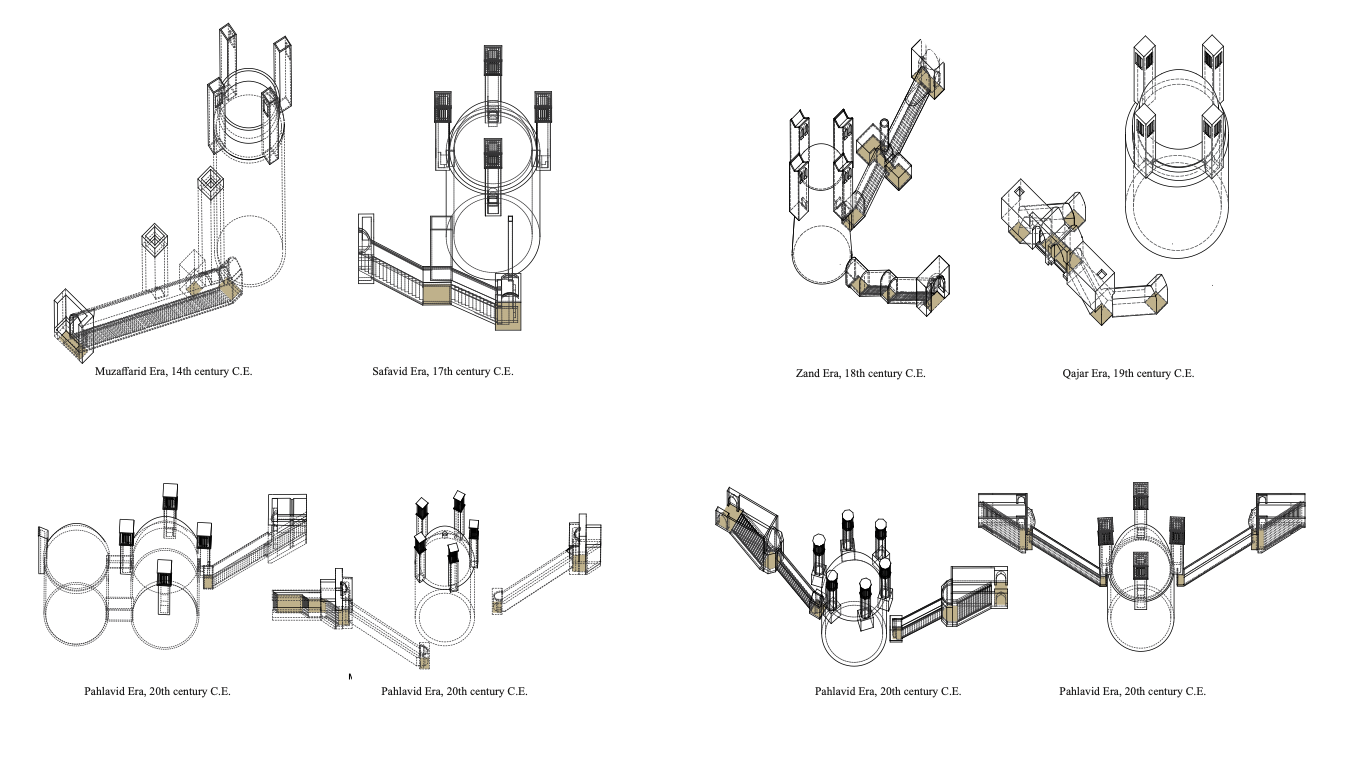 Muzaffarid Era, 14th century C.E.

Safavid Era, 17th century C.E.

Zand Era, 18th century C.E.

Qajar Era, 19th century C.E.

Pahlavid Era, 20th century C.E.

Pahlavid Era, 20th century C.E.

Pahlavid Era, 20th century C.E.

Pahlavid Era, 20th century C.E.