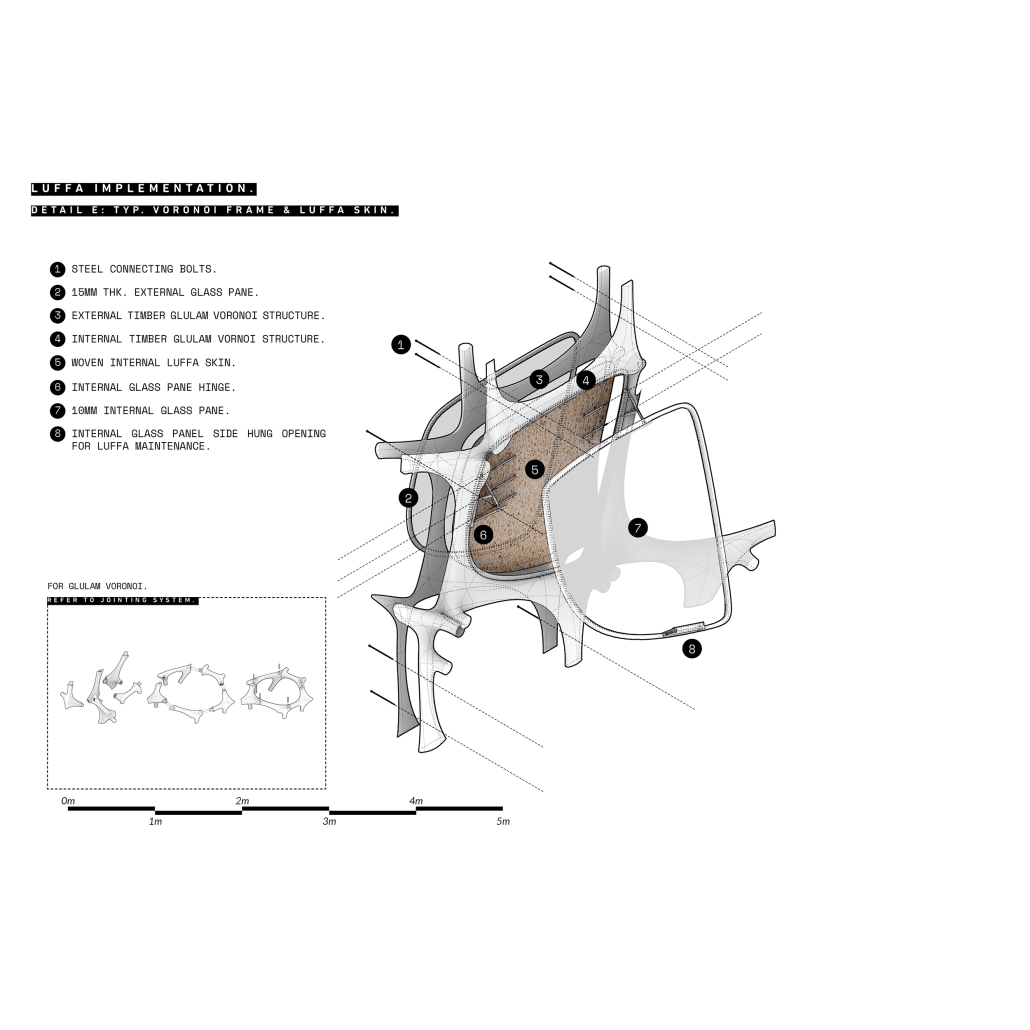 LUFFA IMPLEMENTATION.

DETAIL E: TYP. VORONOI FRAME & LUFFA SKIN.

1 STEEL CONNECTING BOLTS.

2 15MM THK. EXTERNAL GLASS PANE.

3 EXTERNAL TIMBER GLULAM VORONOI STRUCTURE.

4 INTERNAL TIMBER GLULAM VORNOI STRUCTURE.

5 WOVEN INTERNAL LUFFA SKIN.

6 INTERNAL GLASS PANE HINGE.

7 10MM INTERNAL GLASS PANE.

8 INTERNAL GLASS PANEL SIDE HUNG OPENING FOR LUFFA MAINTENANCE.

1

3

4

5

2

6

7

8

FOR GLULAM VORONOI.

REFER TO JOINTING SYSTEM.

0m

2m

4m

1m

3m

5m