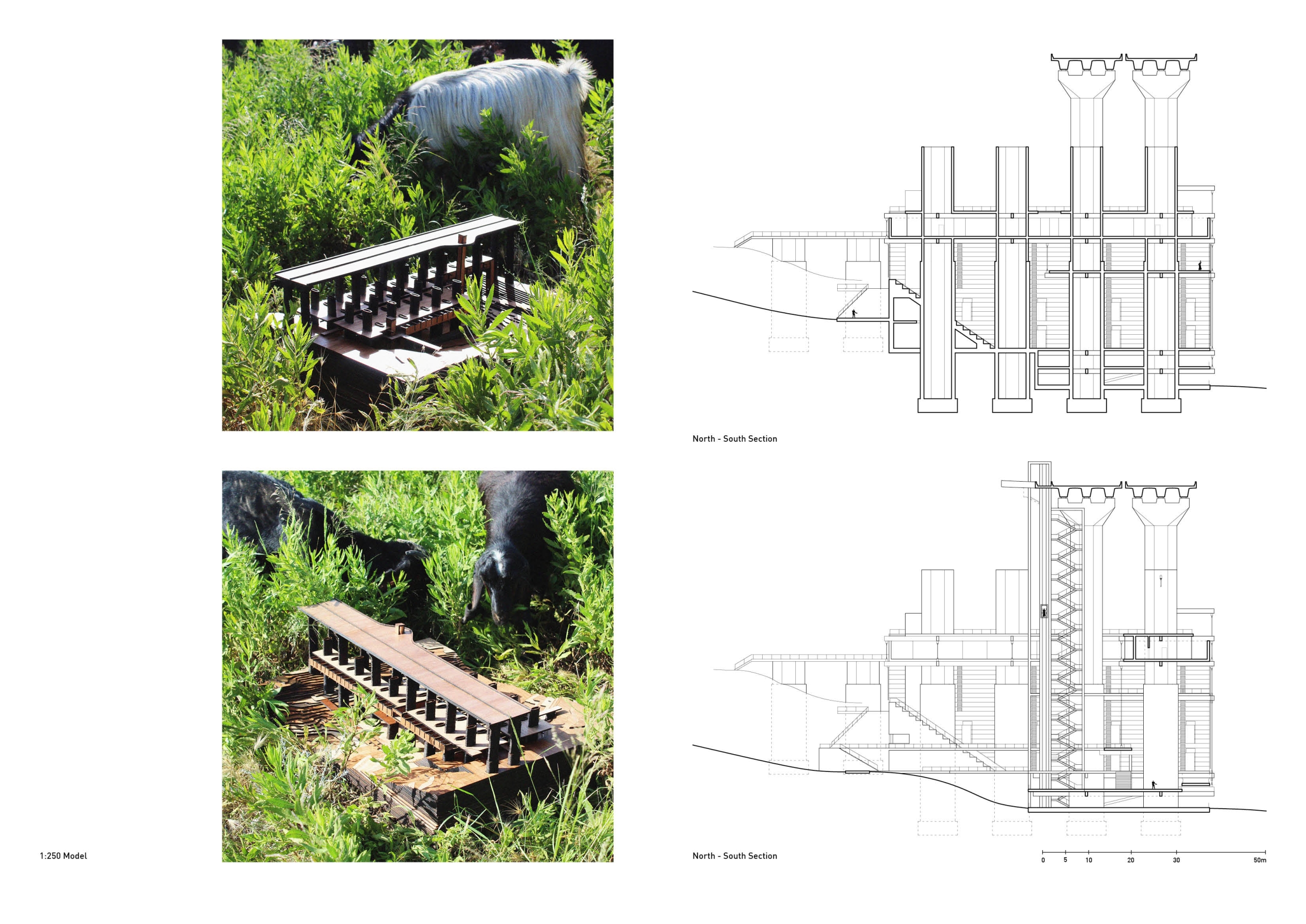 North - South Section

1:250 Model

North - South Section

0 5 10 20 30 50m